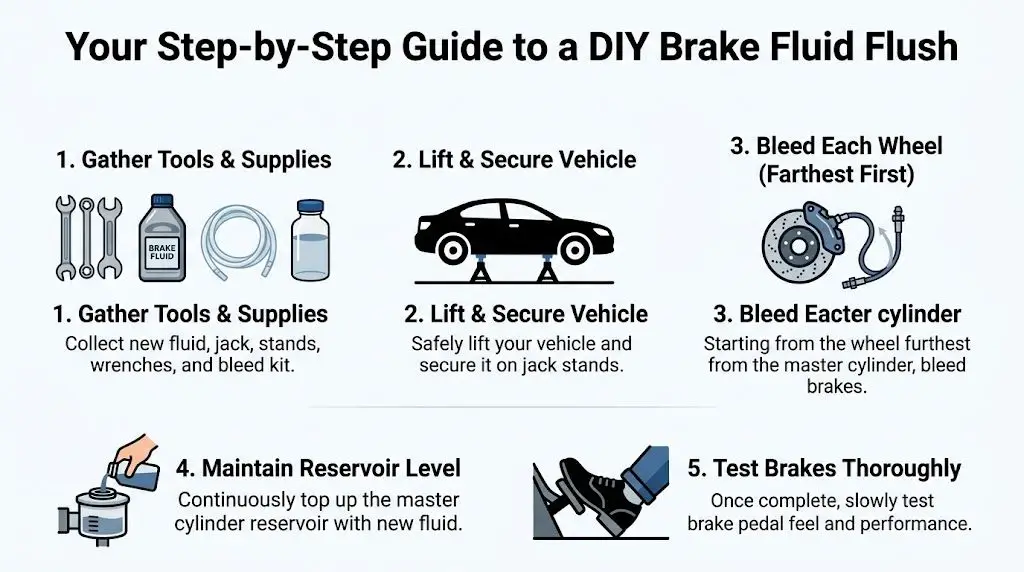 Your Step-by-Step Guide to a DIY Brake Fluid Flush

1. Gather Tools & Supplies

BRAKE FLUID

1. Gather Tools & Supplies
Collect new fluid, jack, stands, wrenches, and bleed kit.

2. Lift & Secure Vehicle

2. Lift & Secure Vehicle
Safely lift your vehicle and secure it on jack stands.

3. Bleed Each Wheel (Farthest First)

3. Bleed Eacter cylinder
Starting from the wheel furthest from the master cylinder, bleed brakes.

4. Maintain Reservoir Level
Continuously top up the master cylinder reservoir with new fluid.

5. Test Brakes Thoroughly
Once complete, slowly test brake pedal feel and performance.